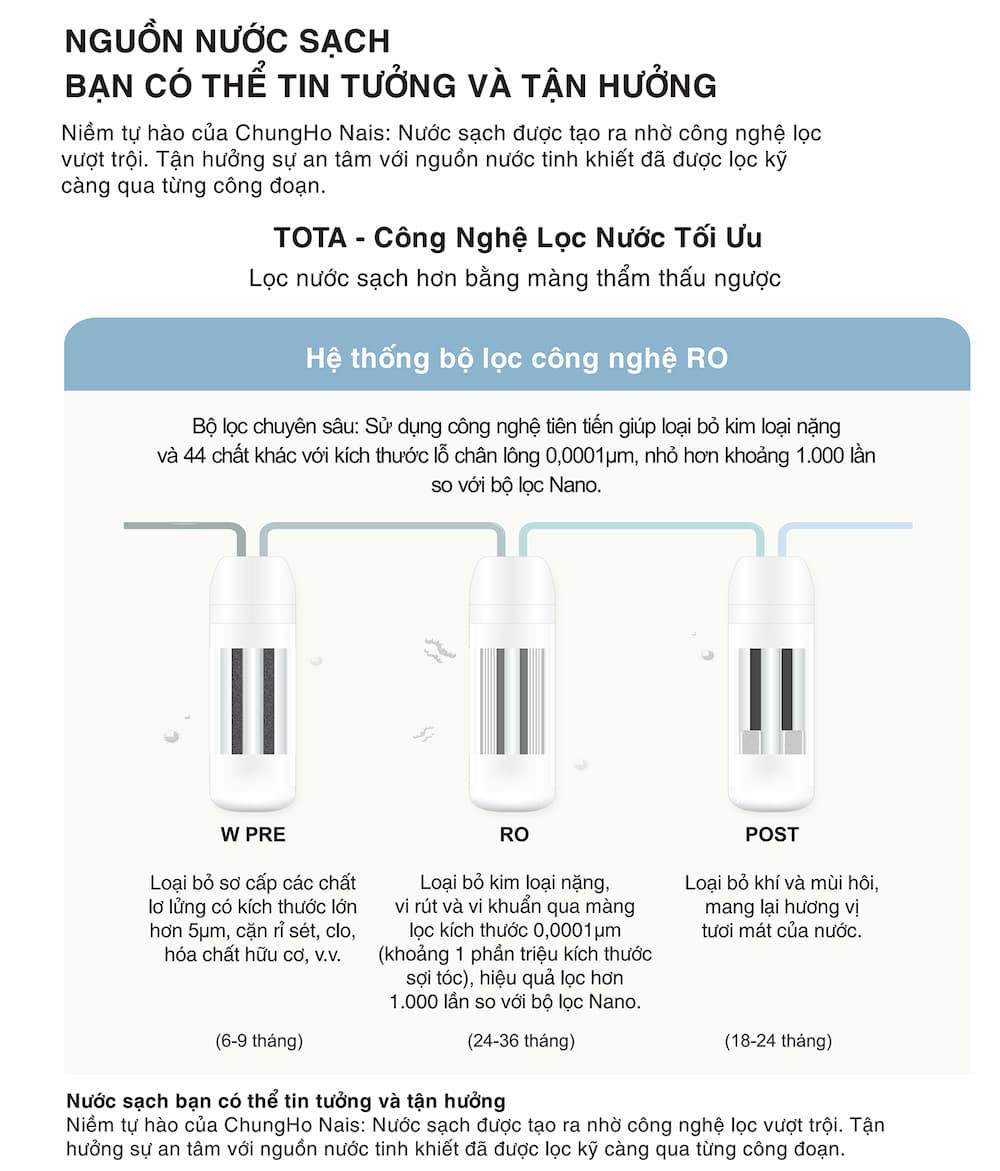 NGUỒN NƯỚC SẠCH
BẠN CÓ THỂ TIN TƯỞNG VÀ TẬN HƯỞNG

Niềm tự hào của ChungHo Nais: Nước sạch được tạo ra nhờ công nghệ lọc vượt trội. Tận hưởng sự an tâm với nguồn nước tinh khiết đã được lọc kỹ càng qua từng công đoạn.

TOTA - Công Nghệ Lọc Nước Tối Ưu

Lọc nước sạch hơn bằng màng thẩm thấu ngược

Hệ thống bộ lọc công nghệ RO

Bộ lọc chuyên sâu: Sử dụng công nghệ tiên tiến giúp loại bỏ kim loại nặng và 44 chất khác với kích thước lỗ chân lông 0,0001µm, nhỏ hơn khoảng 1.000 lần so với bộ lọc Nano.

W PRE

Loại bỏ sơ cấp các chất lơ lửng có kích thước lớn hơn 5µm, cặn rỉ sét, clo, hóa chất hữu cơ, v.v.

(6-9 tháng)

RO

Loại bỏ kim loại nặng, vi rút và vi khuẩn qua màng lọc kích thước 0,0001µm (khoảng 1 phần triệu kích thước sợi tóc), hiệu quả lọc hơn 1.000 lần so với bộ lọc Nano.

(24-36 tháng)

POST

Loại bỏ khí và mùi hôi, mang lại hương vị tươi mát của nước.

(18-24 tháng)

Nước sạch bạn có thể tin tưởng và tận hưởng
Niềm tự hào của ChungHo Nais: Nước sạch được tạo ra nhờ công nghệ lọc vượt trội. Tận hưởng sự an tâm với nguồn nước tinh khiết đã được lọc kỹ càng qua từng công đoạn.