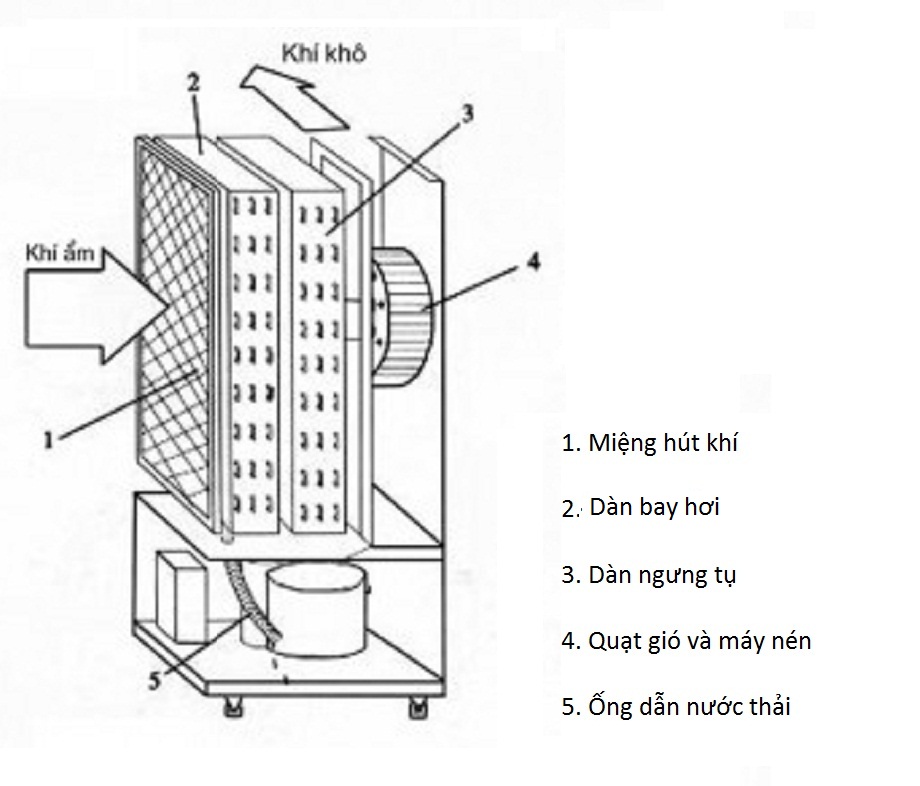 Khí khô

2

3

Khí ẩm

4

1

5

1. Miệng hút khí

2. Dàn bay hơi

3. Dàn ngưng tụ

4. Quạt gió và máy nén

5. Ống dẫn nước thải