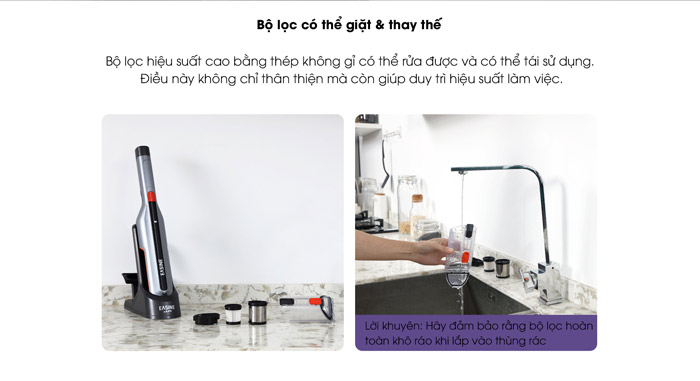 Bộ lọc có thể giặt & thay thế

Bộ lọc hiệu suất cao bằng thép không gỉ có thể rửa được và có thể tái sử dụng. Điều này không chỉ thân thiện mà còn giúp duy trì hiệu suất làm việc.

EASINE

EASINE

Lời khuyên: Hãy đảm bảo rằng bộ lọc hoàn toàn khô ráo khi lắp vào thùng rác