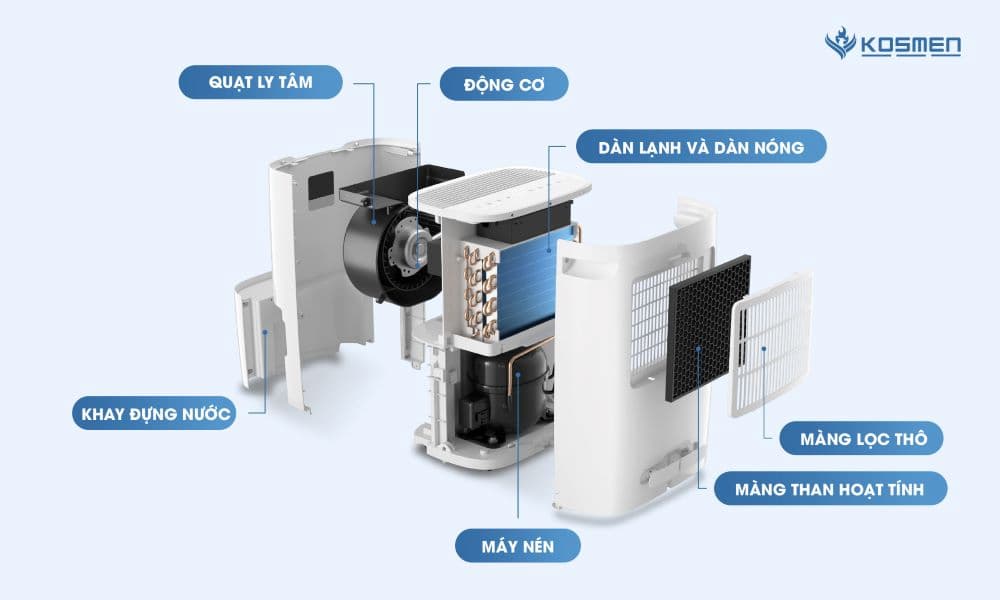 KOSMEN

QUẠT LY TÂM

ĐỘNG CƠ

DÀN LẠNH VÀ DÀN NÓNG

KHAY ĐỰNG NƯỚC

MÀNG LỌC THÔ

MÀNG THAN HOẠT TÍNH

MÁY NÉN