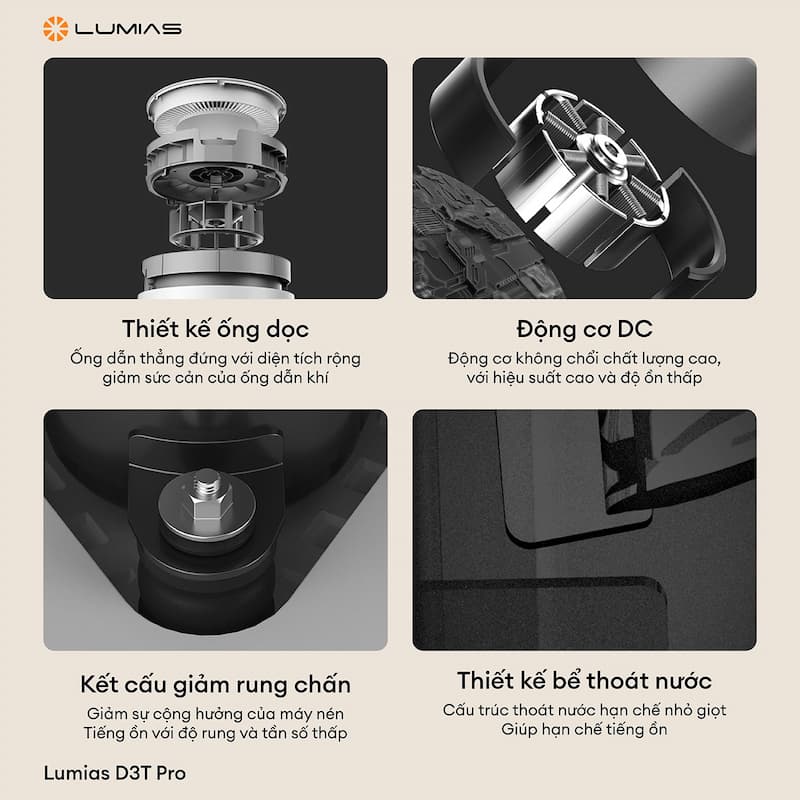 LUMIAS

Thiết kế ống dọc

Ống dẫn thẳng đứng với diện tích rộng giảm sức cản của ống dẫn khí

Động cơ DC

Động cơ không chổi chất lượng cao, với hiệu suất cao và độ ồn thấp

Kết cấu giảm rung chấn

Giảm sự cộng hưởng của máy nén Tiếng ồn với độ rung và tần số thấp

Thiết kế bể thoát nước

Cấu trúc thoát nước hạn chế nhỏ giọt Giúp hạn chế tiếng ồn

Lumias D3T Pro