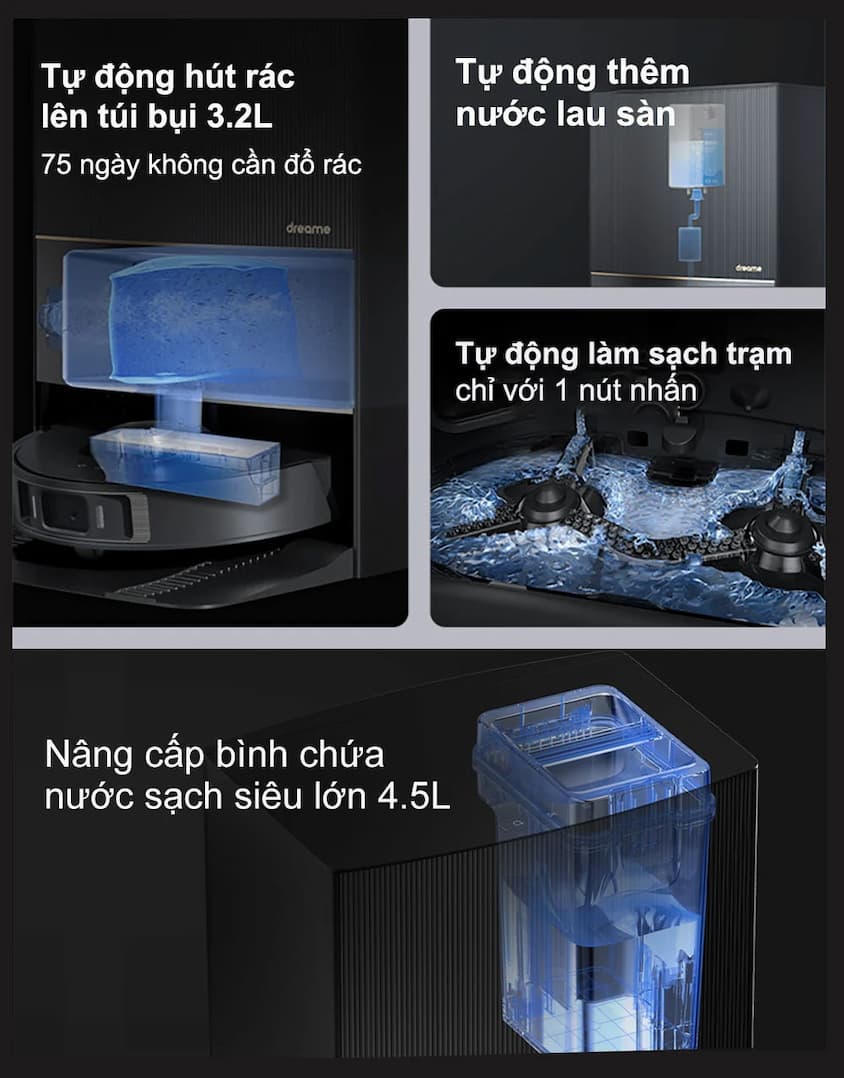 Tự động hút rác lên túi bụi 3.2L
75 ngày không cần đổ rác

dreame

Tự động thêm nước lau sàn

dreame

Tự động làm sạch trạm
chỉ với 1 nút nhấn

Nâng cấp bình chứa nước sạch siêu lớn 4.5L